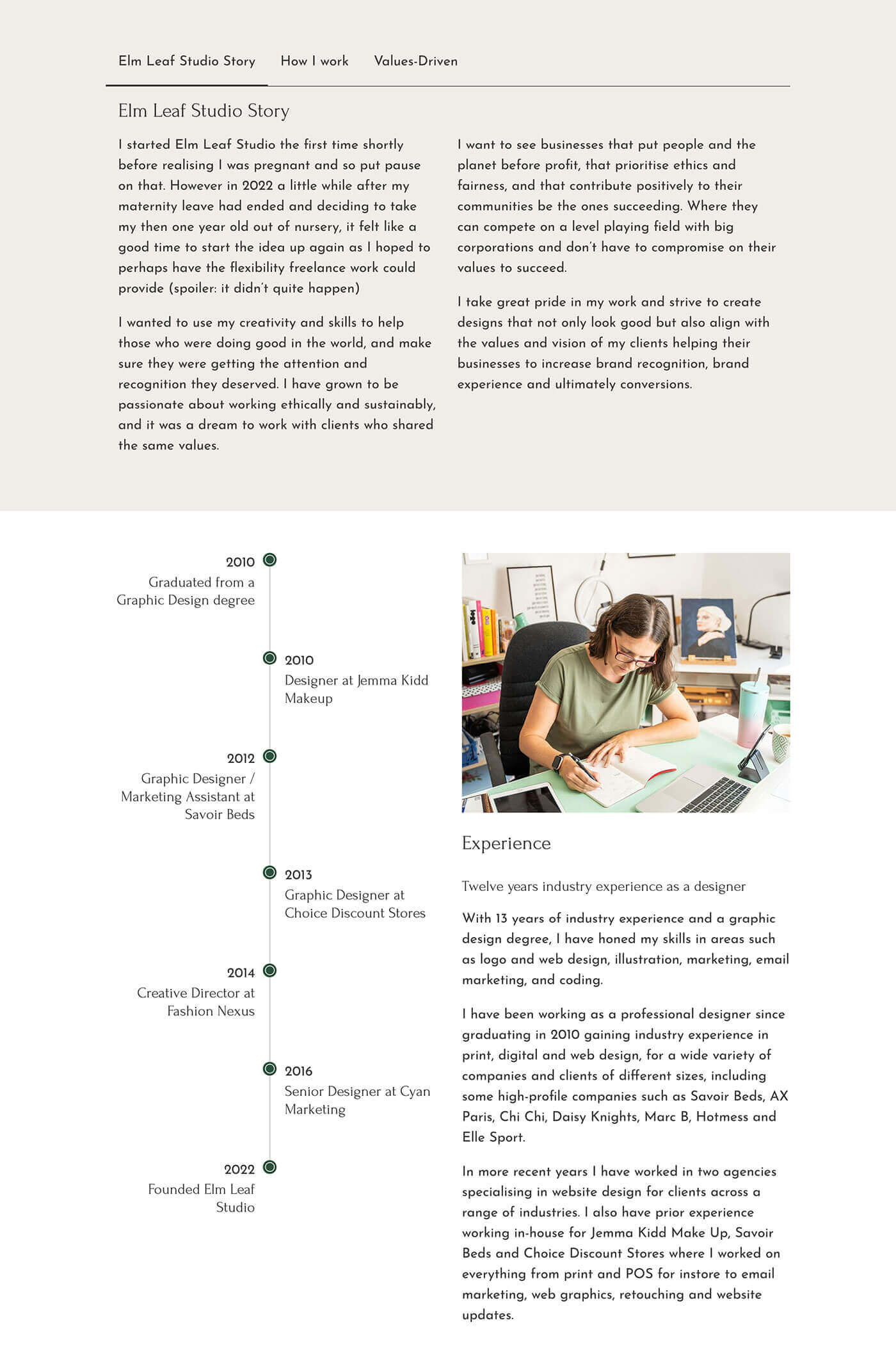 Elm Leaf Studio Story How I work Values-Driven

Elm Leaf Studio Story

I started Elm Leaf Studio the first time shortly before realising I was pregnant and so put pause on that. However in 2022 a little while after my maternity leave had ended and deciding to take my then one year old out of nursery, it felt like a good time to start the idea up again as I hoped to perhaps have the flexibility freelance work could provide (spoiler: it didn't quite happen)

I wanted to use my creativity and skills to help those who were doing good in the world, and make sure they were getting the attention and recognition they deserved. I have grown to be passionate about working ethically and sustainably, and it was a dream to work with clients who shared the same values.

I want to see businesses that put people and the planet before profit, that prioritise ethics and fairness, and that contribute positively to their communities be the ones succeeding. Where they can compete on a level playing field with big corporations and don't have to compromise on their values to succeed.

I take great pride in my work and strive to create designs that not only look good but also align with the values and vision of my clients helping their businesses to increase brand recognition, brand experience and ultimately conversions.

2010
Graduated from a Graphic Design degree

2010
Designer at Jemma Kidd Makeup

2012
Graphic Designer / Marketing Assistant at Savoir Beds

2013
Graphic Designer at Choice Discount Stores

2014
Creative Director at Fashion Nexus

2016
Senior Designer at Cyan Marketing

2022
Founded Elm Leaf Studio

Experience

Twelve years industry experience as a designer

With 13 years of industry experience and a graphic design degree, I have honed my skills in areas such as logo and web design, illustration, marketing, email marketing, and coding.

I have been working as a professional designer since graduating in 2010 gaining industry experience in print, digital and web design, for a wide variety of companies and clients of different sizes, including some high-profile companies such as Savoir Beds, AX Paris, Chi Chi, Daisy Knights, Marc B, Hotmess and Elle Sport.

In more recent years I have worked in two agencies specialising in website design for clients across a range of industries. I also have prior experience working in-house for Jemma Kidd Make Up, Savoir Beds and Choice Discount Stores where I worked on everything from print and POS for instore to email marketing, web graphics, retouching and website updates.